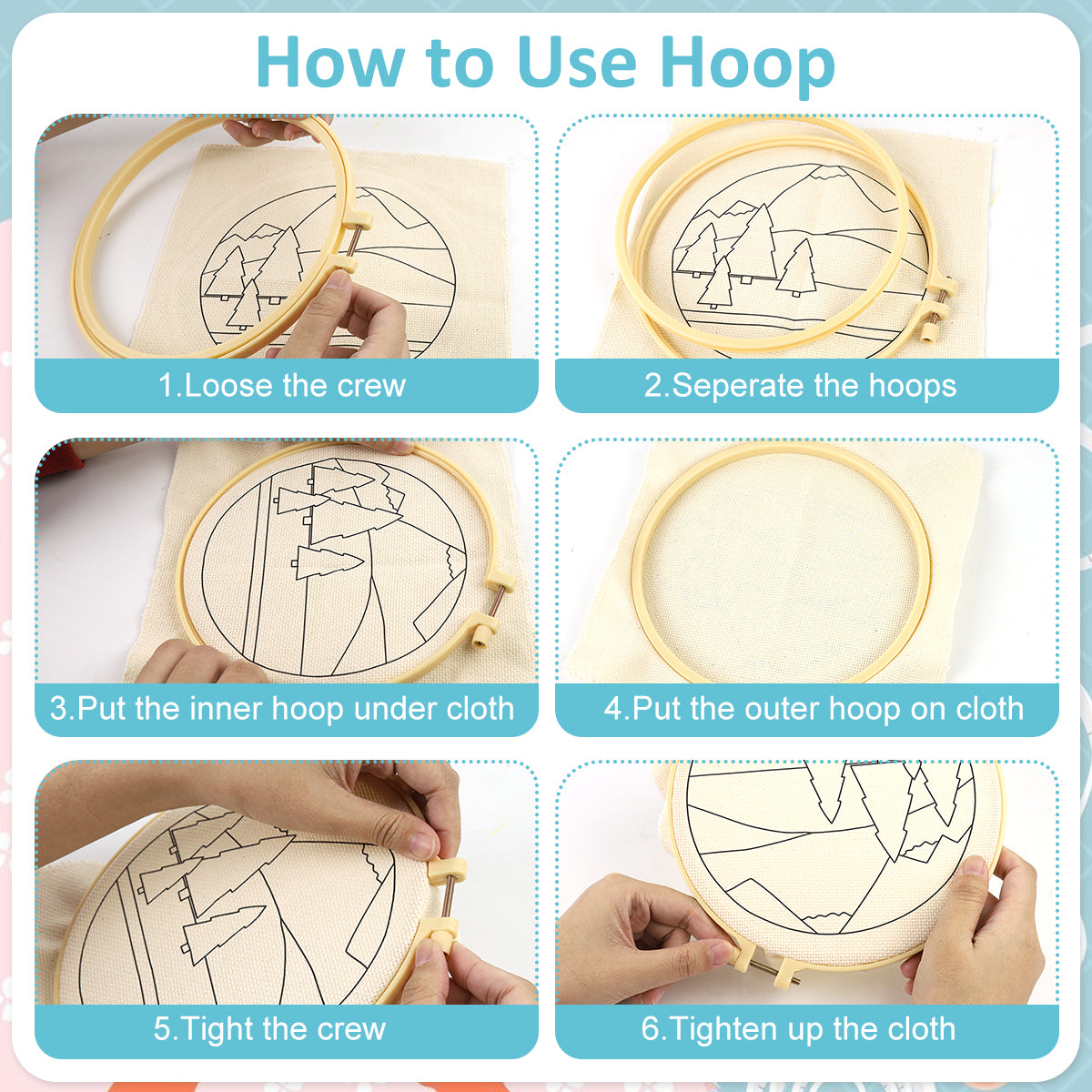 How to Use Hoop

1.Loose the crew

2.Seperate the hoops

3.Put the inner hoop under cloth

4.Put the outer hoop on cloth

5.Tight the crew

6.Tighten up the cloth